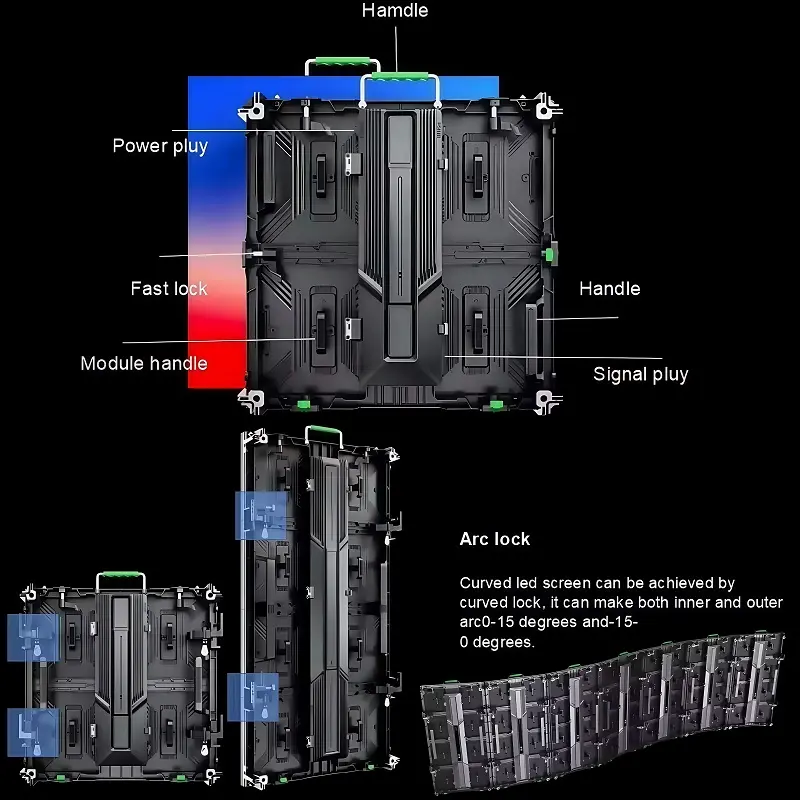 Hamdle

Power pluy

Fast lock

Module handle

Handle

Signal pluy

Arc lock

Curved led screen can be achieved by curved lock, it can make both inner and outer arc0-15 degrees and-15-0 degrees.